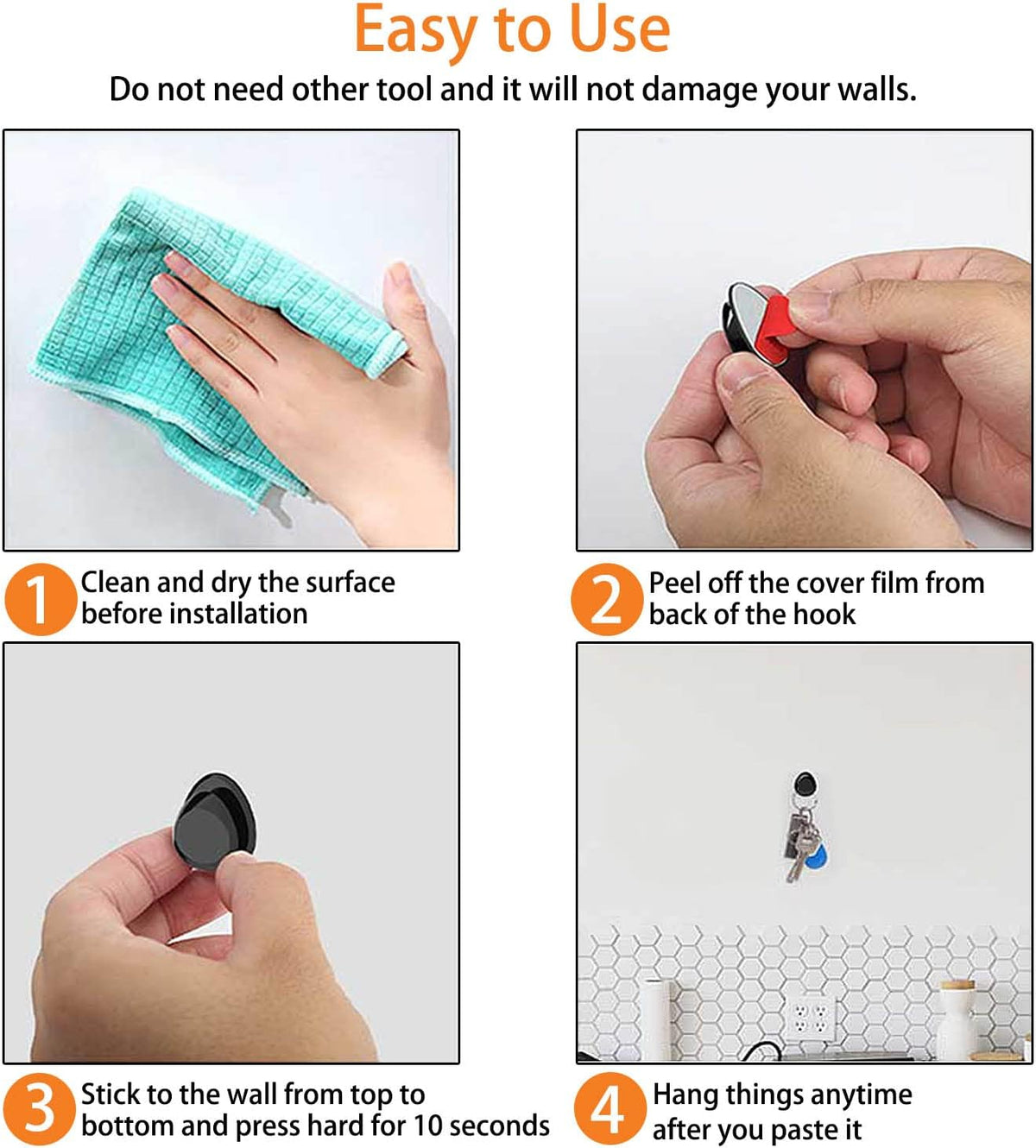 Easy to Use

Do not need other tool and it will not damage your walls.

1 Clean and dry the surface before installation

2 Peel off the cover film from back of the hook

3 Stick to the wall from top to bottom and press hard for 10 seconds

4 Hang things anytime after you paste it